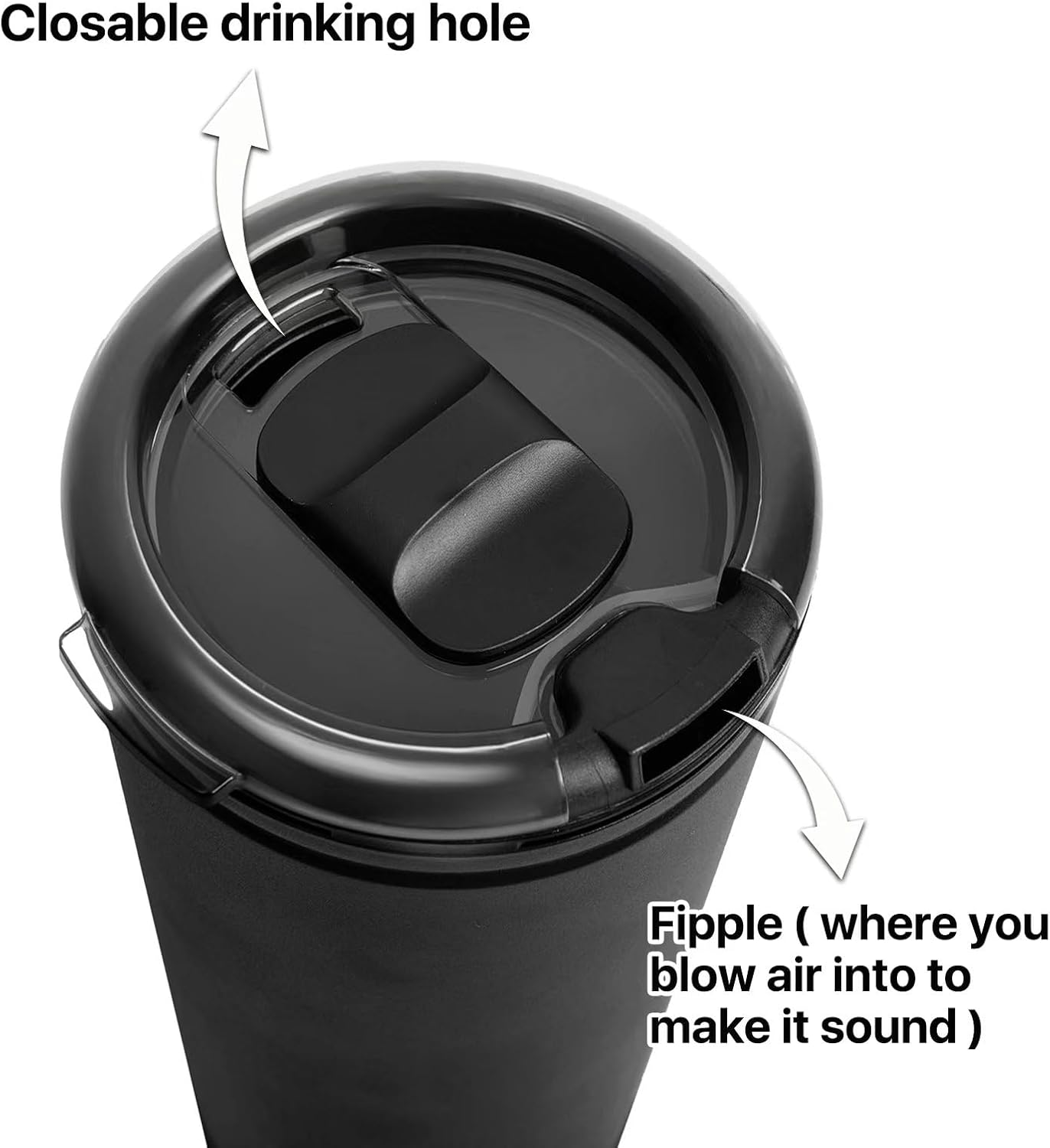 Closable drinking hole

Fipple ( where you blow air into to make it sound )